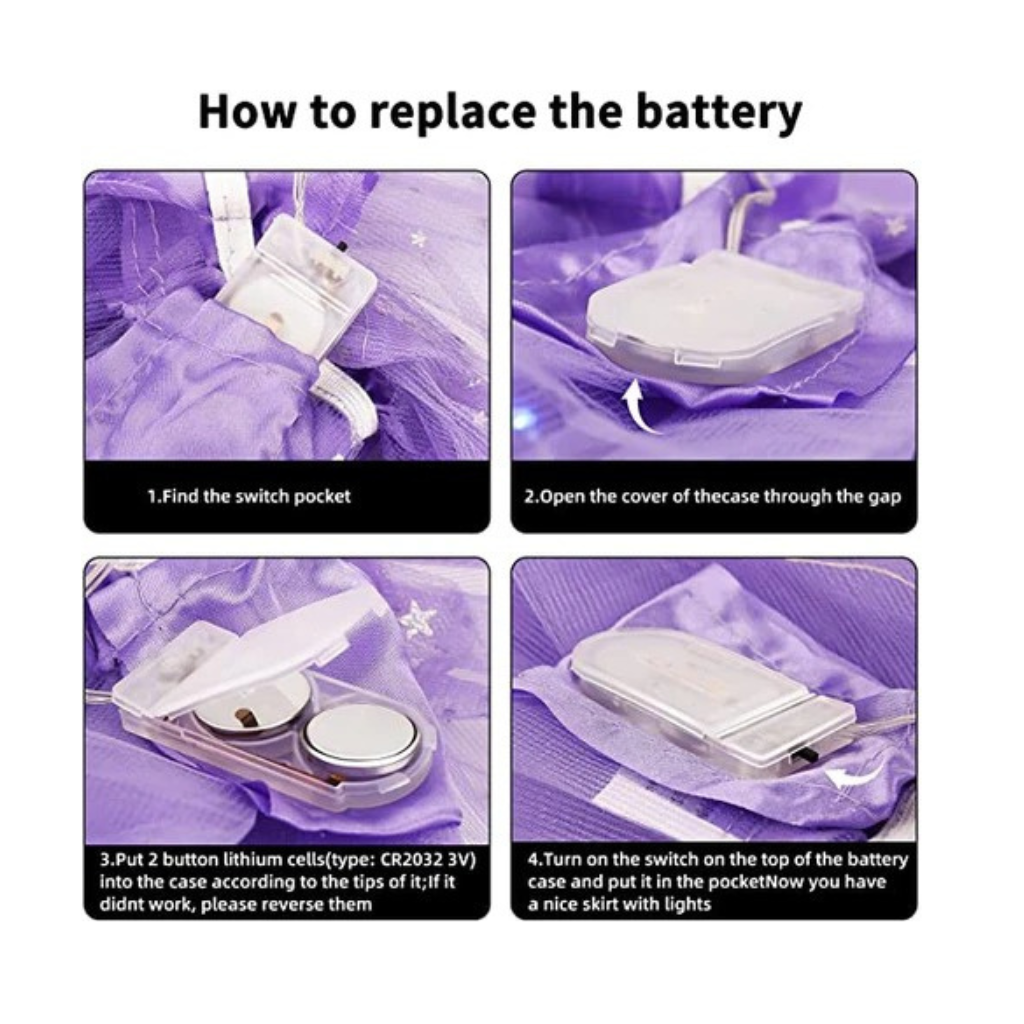 How to replace the battery

1.Find the switch pocket

2.Open the cover of thecase through the gap

3.Put 2 button lithium cells(type: CR2032 3V) into the case according to the tips of it;If it didnt work, please reverse them

4.Turn on the switch on the top of the battery case and put it in the pocketNow you have a nice skirt with lights