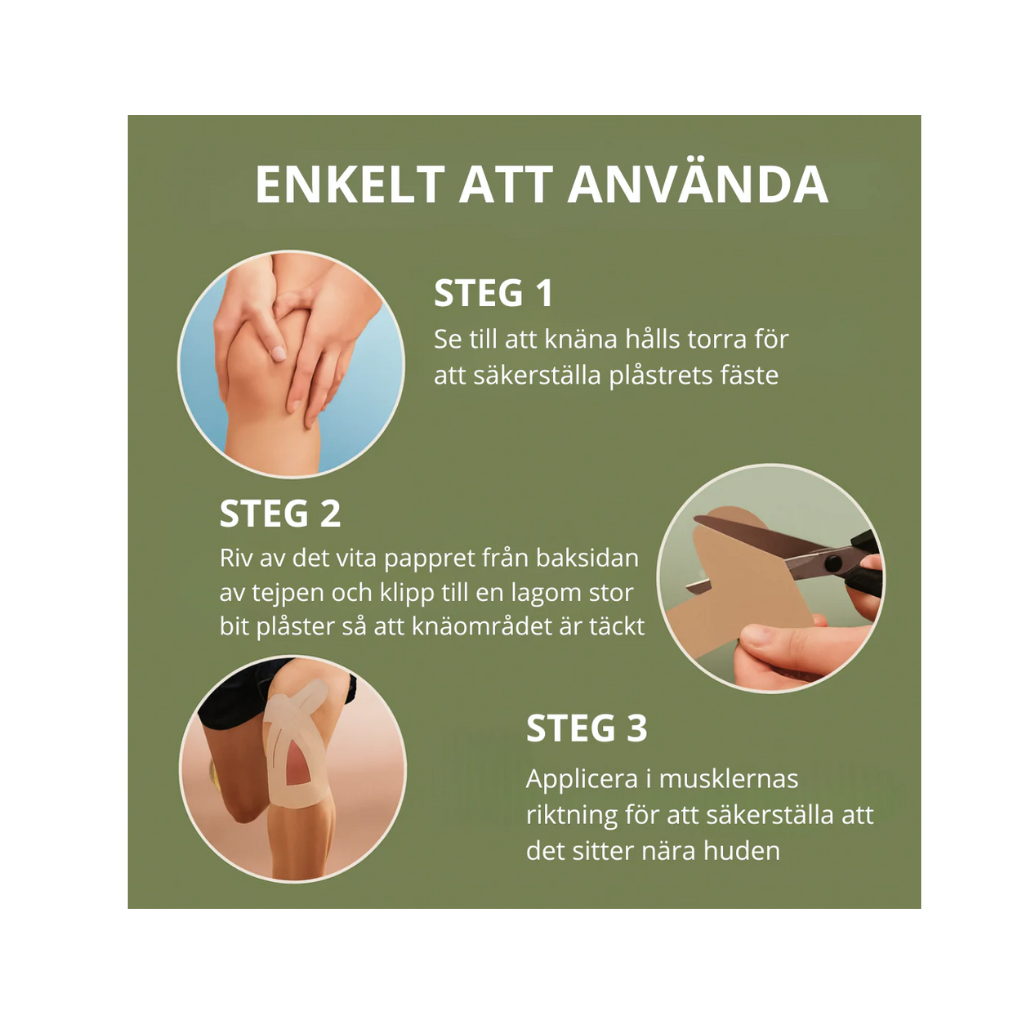 ENKELT ATT ANVÄNDA

STEG 1
Se till att knäna hålls torra för att säkerställa plåstrets fäste

STEG 2
Riv av det vita pappret från baksidan av tejpen och klipp till en lagom stor bit plåster så att knäområdet är täckt

STEG 3
Applicera i musklernas riktning för att säkerställa att det sitter nära huden