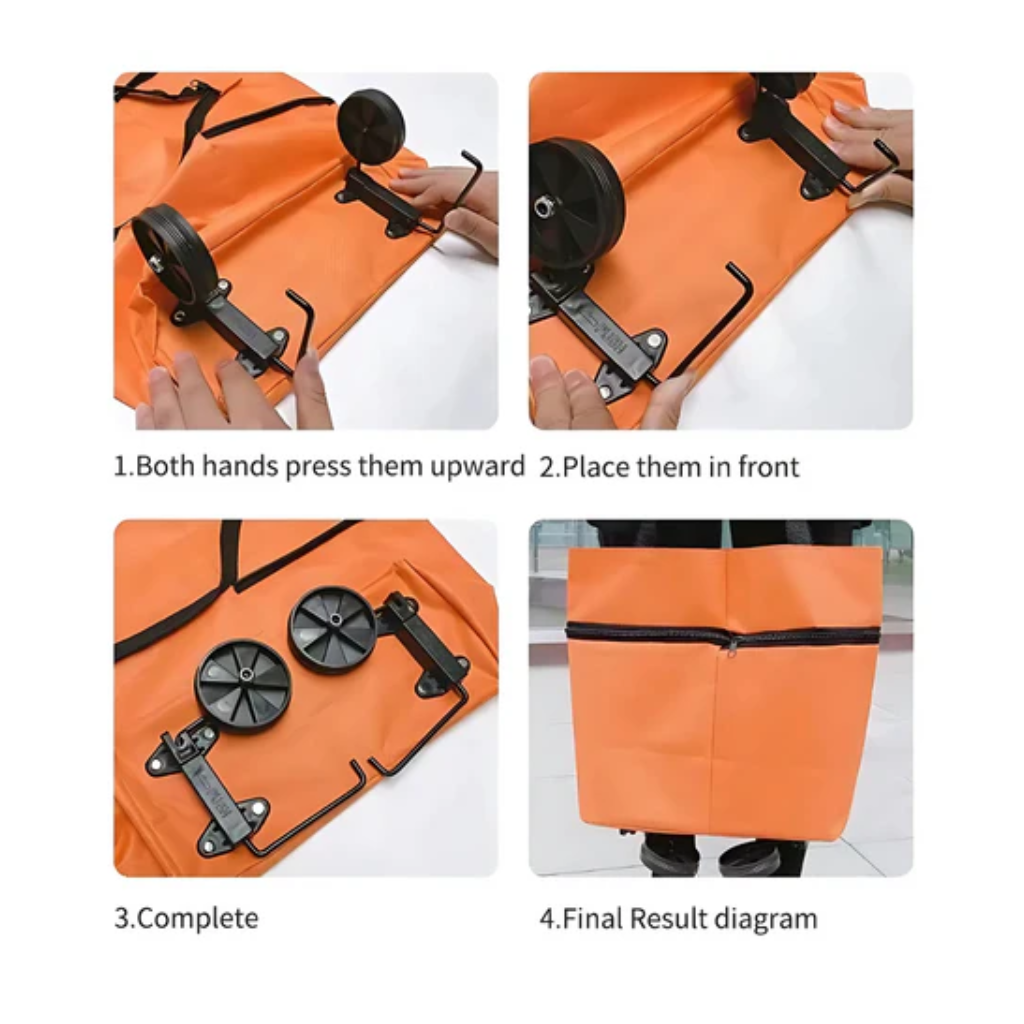 1.Both hands press them upward 2.Place them in front

3.Complete

4.Final Result diagram