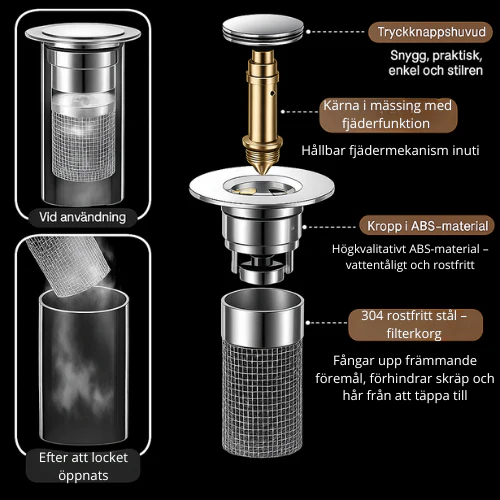 Vid användning

Efter att locket öppnats

Tryckknappshuvud

Snygg, praktisk, enkel och stilren

Kärna i mässing med fjäderfunktion

Hållbar fjädermekanism inuti

Kropp i ABS-material

Högkvalitativt ABS-material – vattentåligt och rostfritt

304 rostfritt stål – filterkorg

Fångar upp främmande föremål, förhindrar skräp och hår från att täppa till