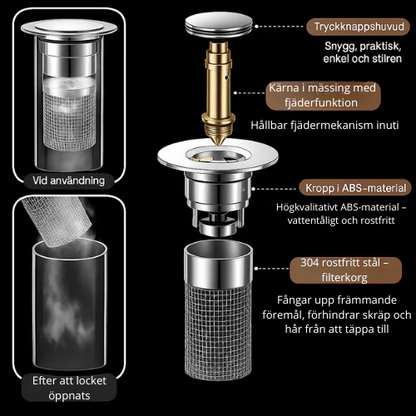 Vid användning

Efter att locket öppnats

Tryckknappshuvud

Snygg, praktisk, enkel och stilren

Kärna i mässing med fjäderfunktion

Hållbar fjädermekanism inuti

Kropp i ABS-material

Högkvalitativt ABS-material – vattentåligt och rostfritt

304 rostfritt stål – filterkorg

Fångar upp främmande föremål, förhindrar skräp och hår från att täppa till