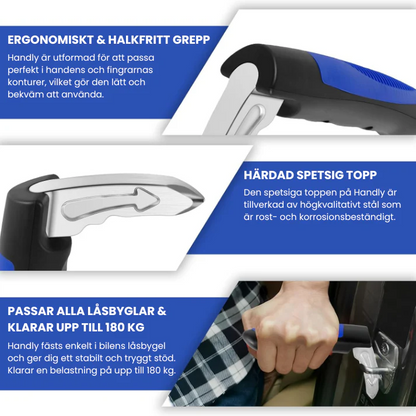 ERGONOMISKT & HALKFRITT GREPP

Handly är utformad för att passa perfekt i handens och fingrarnas konturer, vilket gör den lätt och bekväm att använda.

HÄRDAD SPETSIG TOPP

Den spetsiga toppen på Handly är tillverkad av högkvalitativt stål som är rost- och korrosionsbeständigt.

PASSAR ALLA LÅSBYGLAR & KLARAR UPP TILL 180 KG

Handly fästs enkelt i bilens låsbygel och ger dig ett stabilt och tryggt stöd. Klarar en belastning på upp till 180 kg.